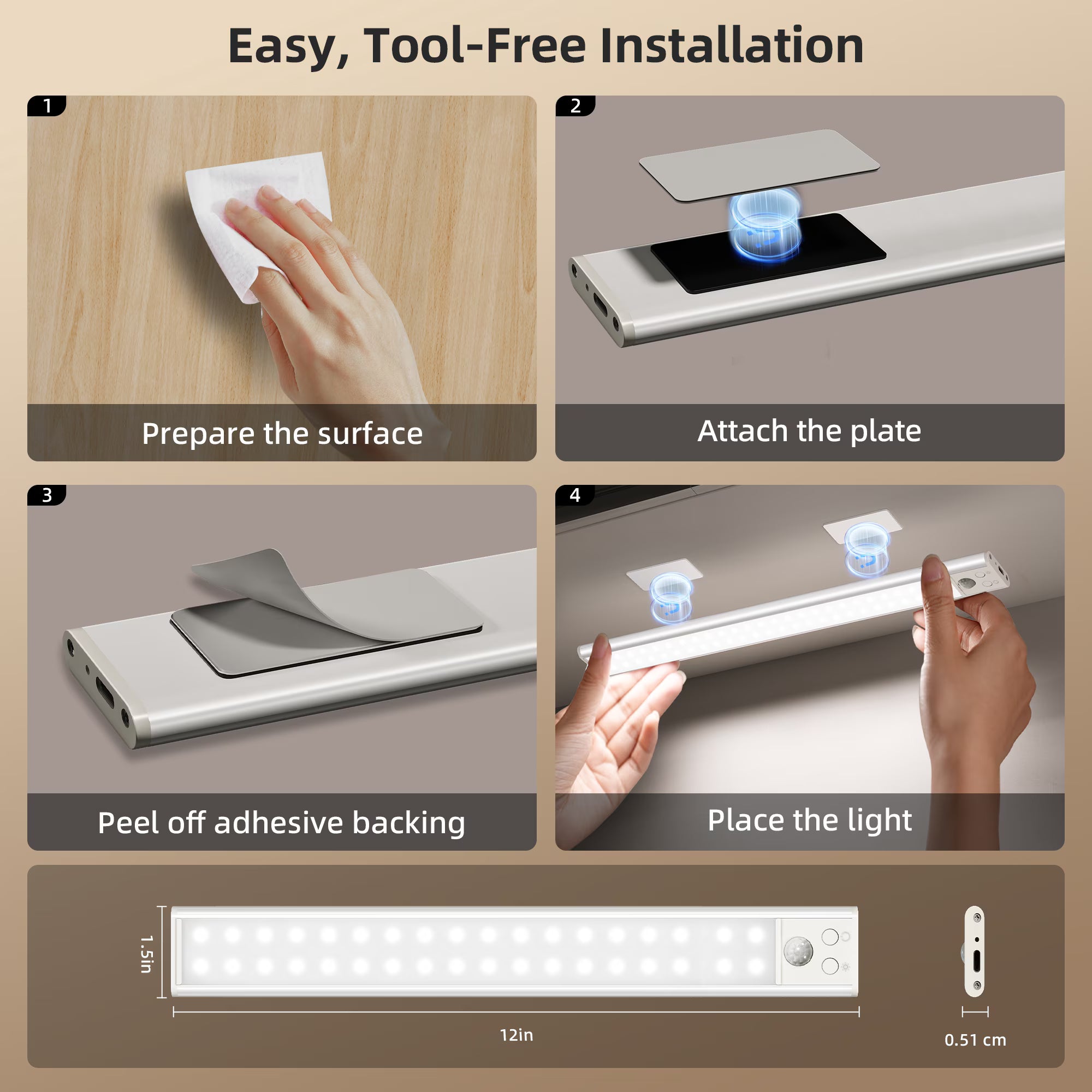 Easy, Tool-Free Installation

1

Prepare the surface

2

Attach the plate

3

Peel off adhesive backing

4

Place the light

1.5in

12in

0.51 cm