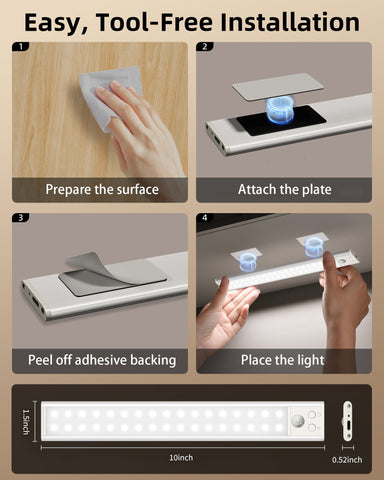 Easy, Tool-Free Installation

1

Prepare the surface

2

Attach the plate

3

Peel off adhesive backing

4

Place the light

1.5inch

10inch

0.52inch